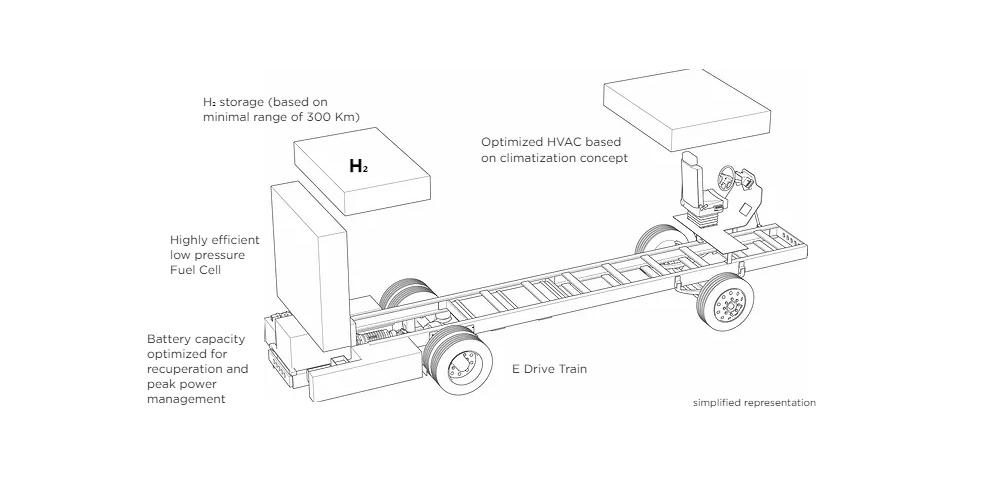 $H_2$ storage (based on minimal range of 300 Km)

$H_2$

Optimized HVAC based on climatization concept

Highly efficient low pressure Fuel Cell

Battery capacity optimized for recuperation and peak power management

E Drive Train

simplified representation