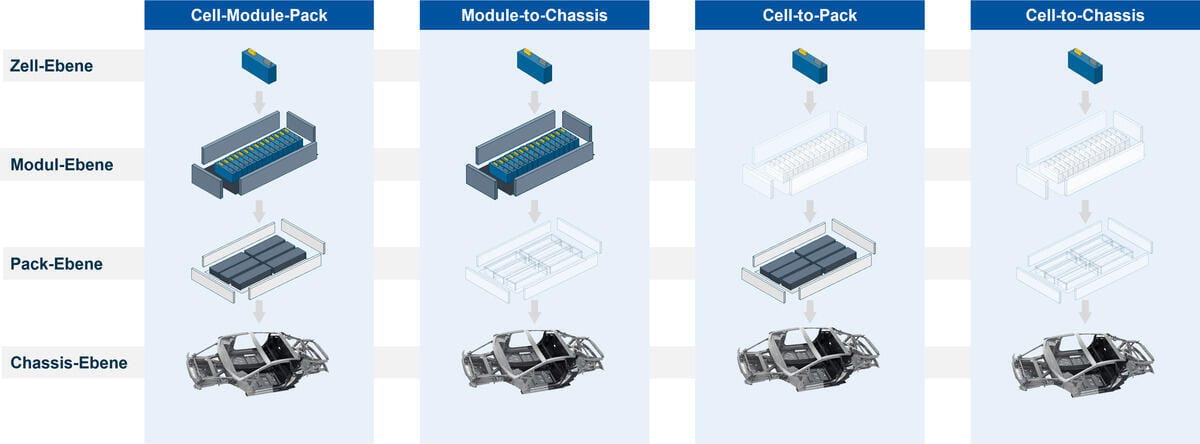 Cell-Module-Pack

Module-to-Chassis

Cell-to-Pack

Cell-to-Chassis

Zell-Ebene

Modul-Ebene

Pack-Ebene

Chassis-Ebene